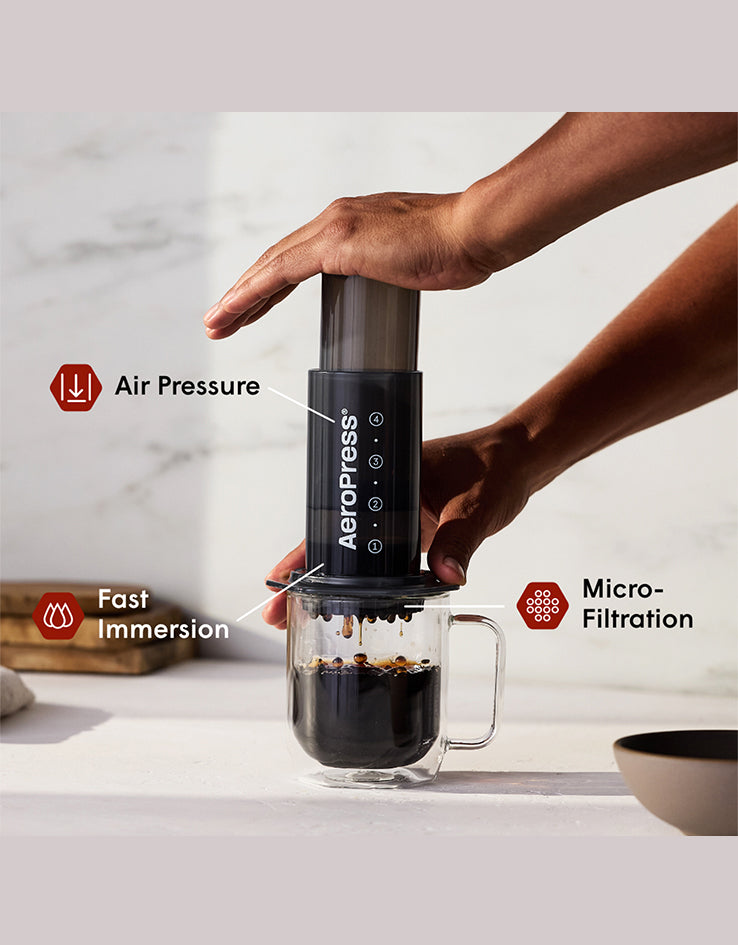 Air Pressure

AeroPress®

4
3
2
1

Fast Immersion

Micro-Filtration